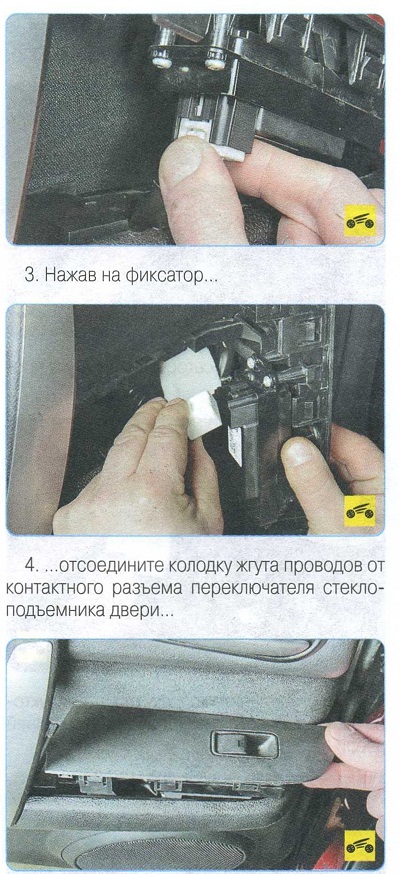 3. Нажав на фиксатор...

4. ...отсоедините колодку жгута проводов от контактного разъема переключателя стеклоподъемника двери...