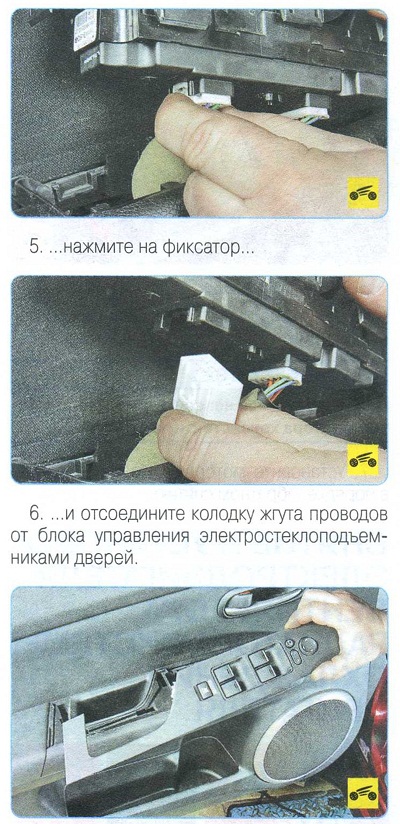 5. ...нажмите на фиксатор...

6. ...и отсоедините колодку жгута проводов от блока управления электростеклоподъемниками дверей.