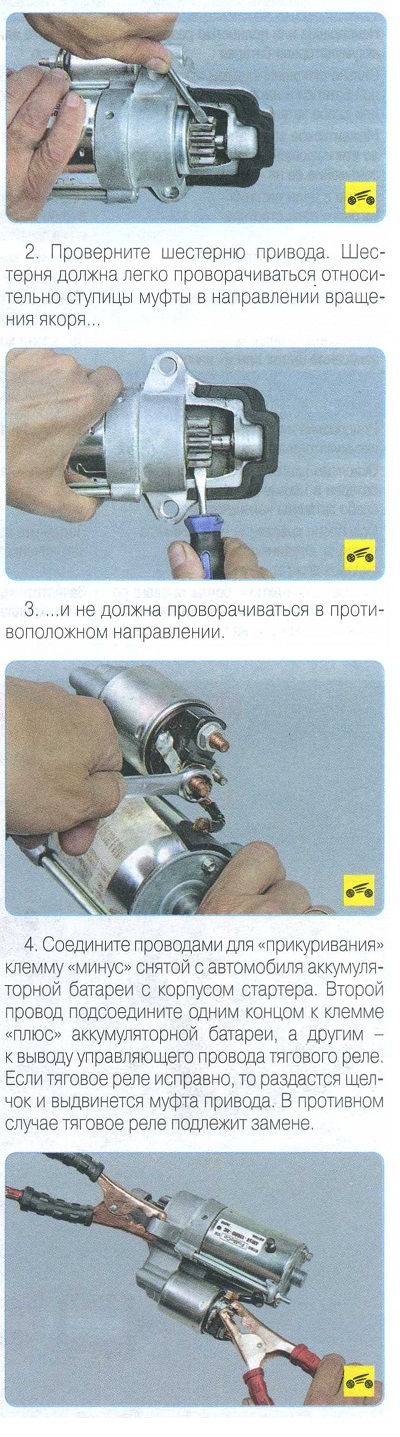 2. Проверните шестерню привода. Шестерня должна легко проворачиваться относительно ступицы муфты в направлении вращения якоря...

3. ...и не должна проворачиваться в противоположном направлении.

4. Соедините проводами для «прикуривания» клемму «минус» снятой с автомобиля аккумуляторной батареи с корпусом стартера. Второй провод подсоедините одним концом к клемме «плюс» аккумуляторной батареи, а другим – к выводу управляющего провода тягового реле. Если тяговое реле исправно, то раздастся щелчок и выдвинется муфта привода. В противном случае тяговое реле подлежит замене.