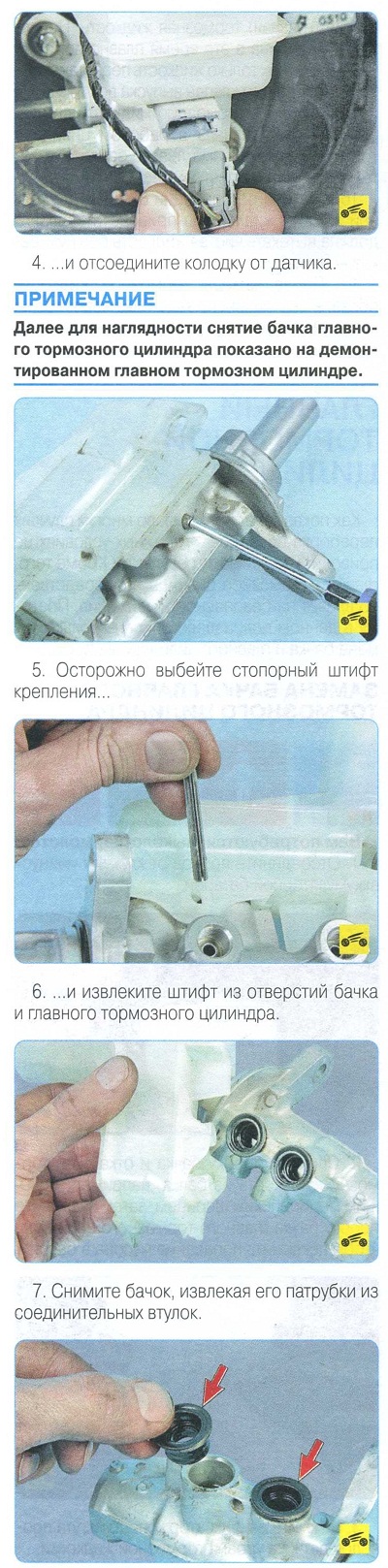 4. ...и отсоедините колодку от датчика.

ПРИМЕЧАНИЕ

Далее для наглядности снятие бачка главного тормозного цилиндра показано на демонтированном главном тормозном цилиндре.

5. Осторожно выбейте стопорный штифт крепления...

6. ...и извлеките штифт из отверстий бачка и главного тормозного цилиндра.

7. Снимите бачок, извлекая его патрубки из соединительных втулок.