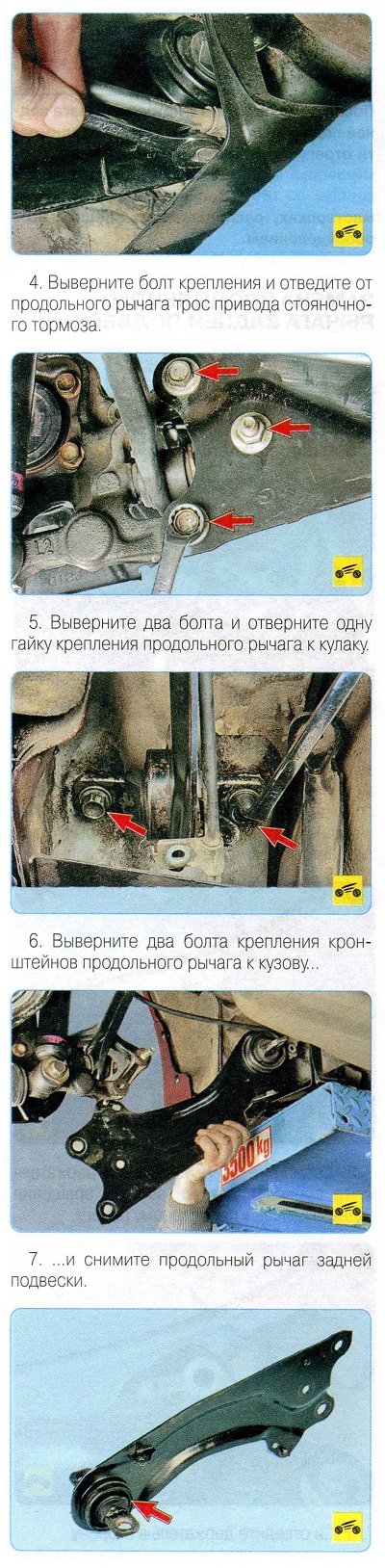 4. Выверните болт крепления и отведите от продольного рычага трос привода стояночного тормоза.

5. Выверните два болта и отверните одну гайку крепления продольного рычага к кулаку.

6. Выверните два болта крепления кронштейнов продольного рычага к кузову...

3500 kg

7. ...и снимите продольный рычаг задней подвески.