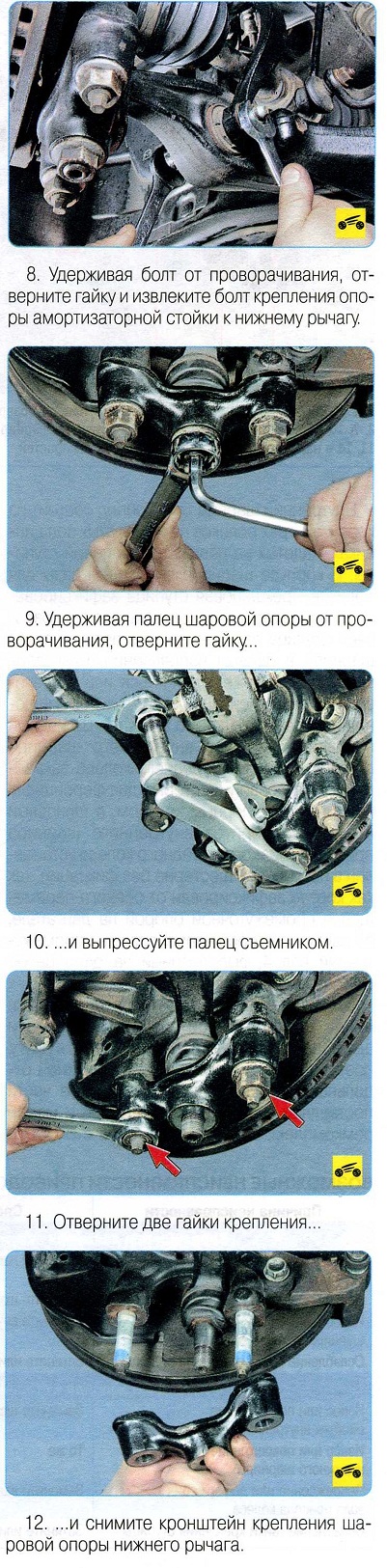 8. Удерживая болт от проворачивания, отверните гайку и извлеките болт крепления опоры амортизаторной стойки к нижнему рычагу.

9. Удерживая палец шаровой опоры от проворачивания, отверните гайку...

10. ...и выпрессуйте палец съемником.

11. Отверните две гайки крепления...

12. ...и снимите кронштейн крепления шаровой опоры нижнего рычага.