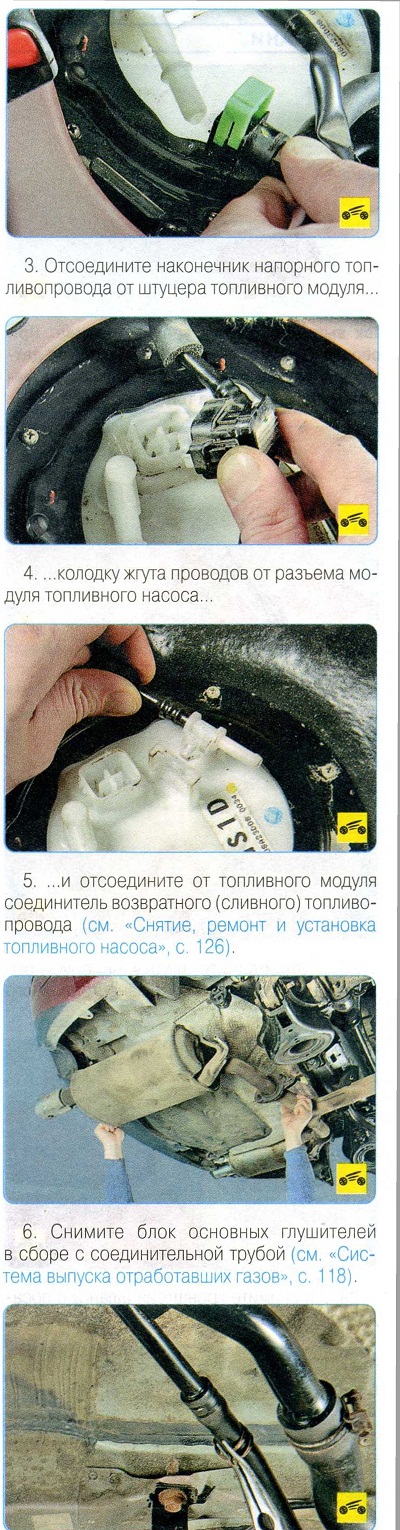 3. Отсоедините наконечник напорного топливопровода от штуцера топливного модуля...

4. ...колодку жгута проводов от разъема модуля топливного насоса...

5. ...и отсоедините от топливного модуля соединитель возвратного (сливного) топливопровода (см. «Снятие, ремонт и установка топливного насоса», с. 126).

6. Снимите блок основных глушителей в сборе с соединительной трубой (см. «Система выпуска отработавших газов», с. 118).