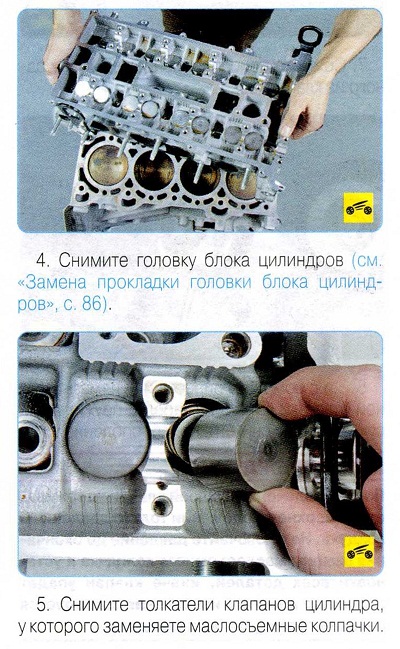 4. Снимите головку блока цилиндров (см. «Замена прокладки головки блока цилиндров», с. 86).

5. Снимите толкатели клапанов цилиндра, у которого заменяете маслосъемные колпачки.