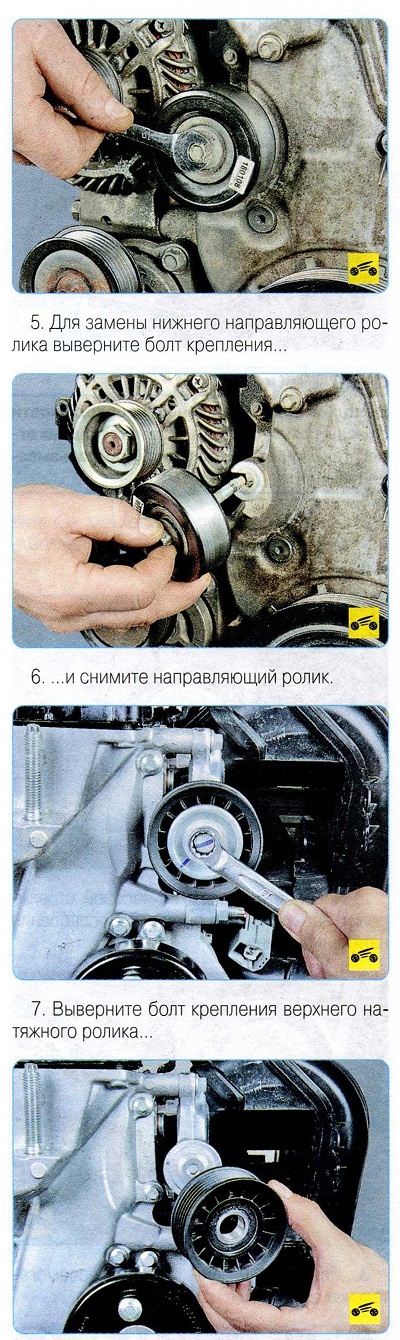 5. Для замены нижнего направляющего ролика выверните болт крепления...

6. ...и снимите направляющий ролик.

7. Выверните болт крепления верхнего натяжного ролика...