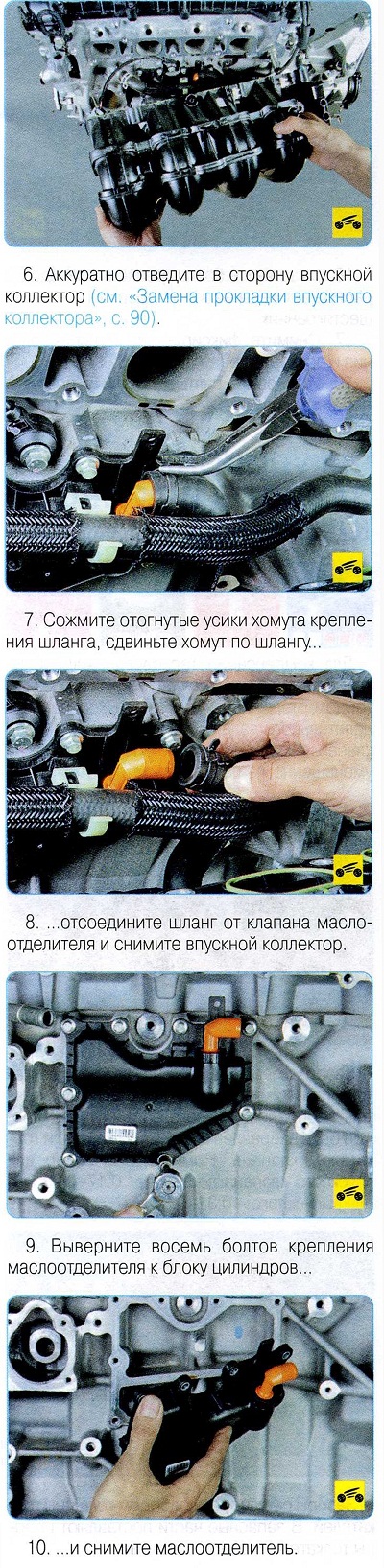 6. Аккуратно отведите в сторону впускной коллектор (см. «Замена прокладки впускного коллектора», с. 90).

7. Сожмите отогнутые усики хомута крепления шланга, сдвиньте хомут по шлангу...

8. ...отсоедините шланг от клапана маслоотделителя и снимите впускной коллектор.

9. Выверните восемь болтов крепления маслоотделителя к блоку цилиндров...

10. ...и снимите маслоотделитель.