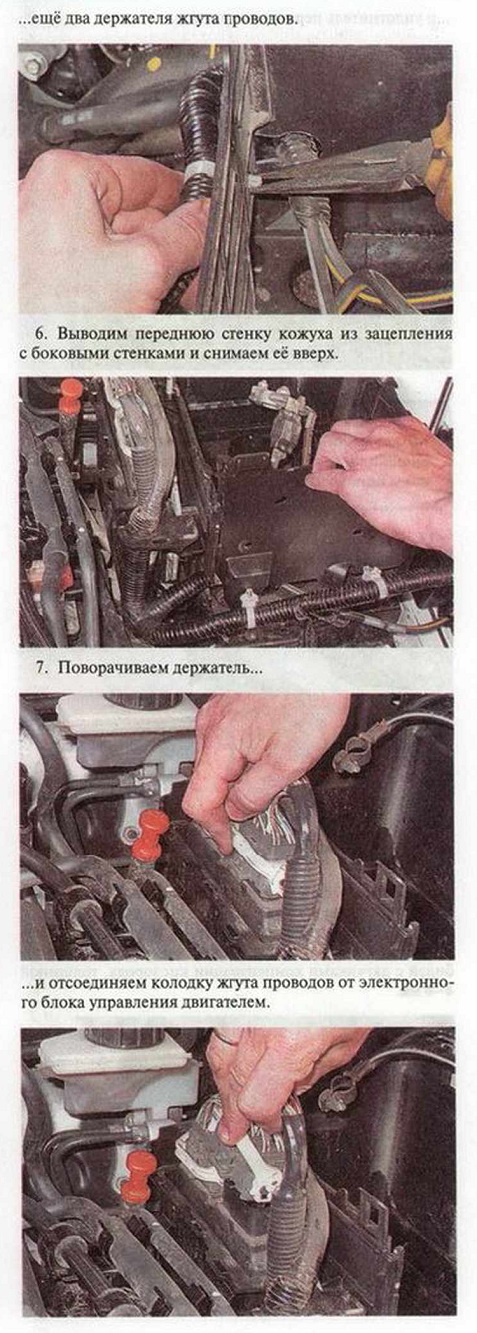 ...ещё два держателя жгута проводов.

6. Выводим переднюю стенку кожуха из зацепления с боковыми стенками и снимаем её вверх.

7. Поворачиваем держатель...

...и отсоединяем колодку жгута проводов от электронного блока управления двигателем.