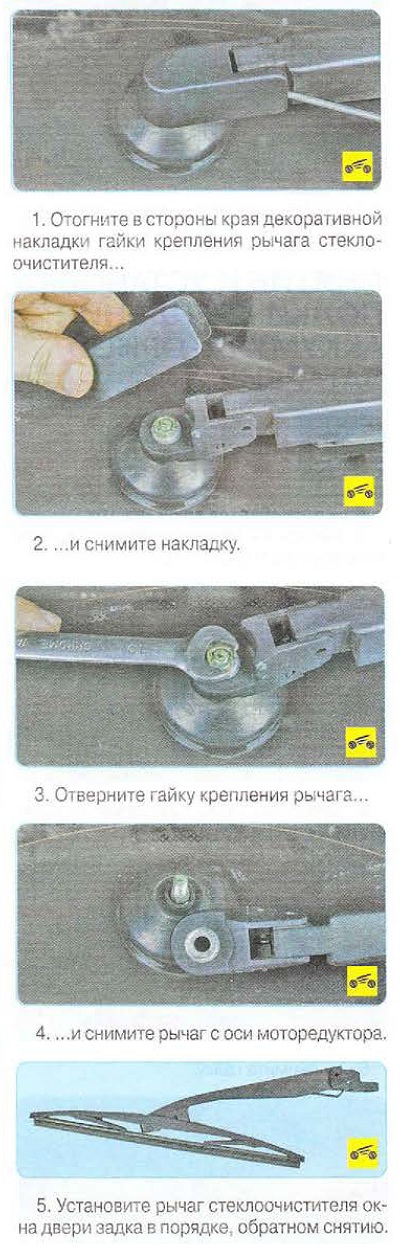 1. Отогните в стороны края декоративной накладки гайки крепления рычага стеклоочистителя...

2. ...и снимите накладку.

3. Отверните гайку крепления рычага...

4. ...и снимите рычаг с оси моторедуктора.

5. Установите рычаг стеклоочистителя окна двери задка в порядке, обратном снятию.