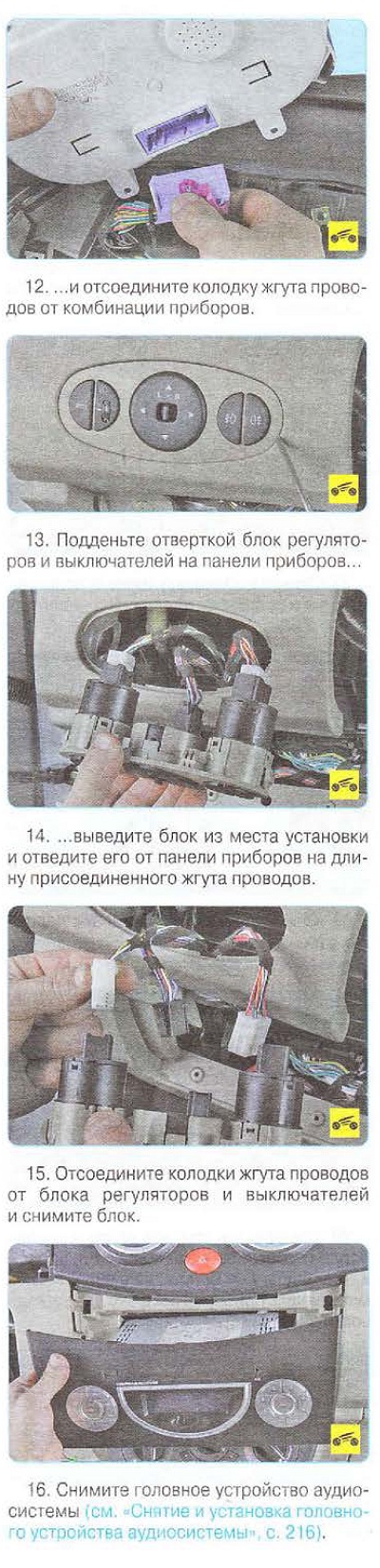 12. ...и отсоедините колодку жгута проводов от комбинации приборов.

13. Подденьте отверткой блок регуляторов и выключателей на панели приборов...

14. ...выведите блок из места установки и отведите его от панели приборов на длину присоединенного жгута проводов.

15. Отсоедините колодки жгута проводов от блока регуляторов и выключателей и снимите блок.

16. Снимите головное устройство аудиосистемы (см. «Снятие и установка головного устройства аудиосистемы», с. 216).