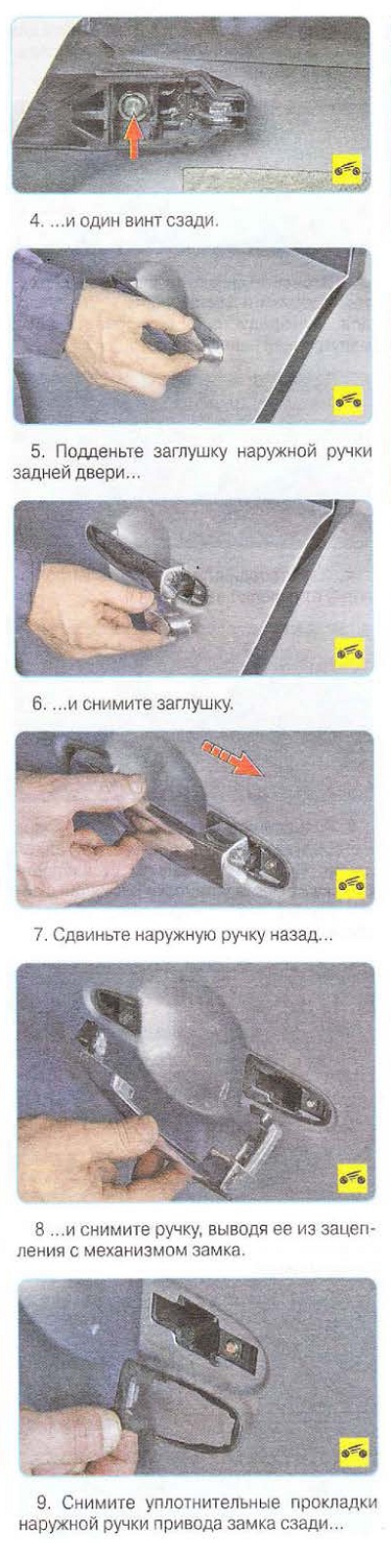 4. ...и один винт сзади.

5. Подденьте заглушку наружной ручки задней двери...

6. ...и снимите заглушку.

7. Сдвиньте наружную ручку назад...

8 ...и снимите ручку, выводя ее из зацепления с механизмом замка.

9. Снимите уплотнительные прокладки наружной ручки привода замка сзади...