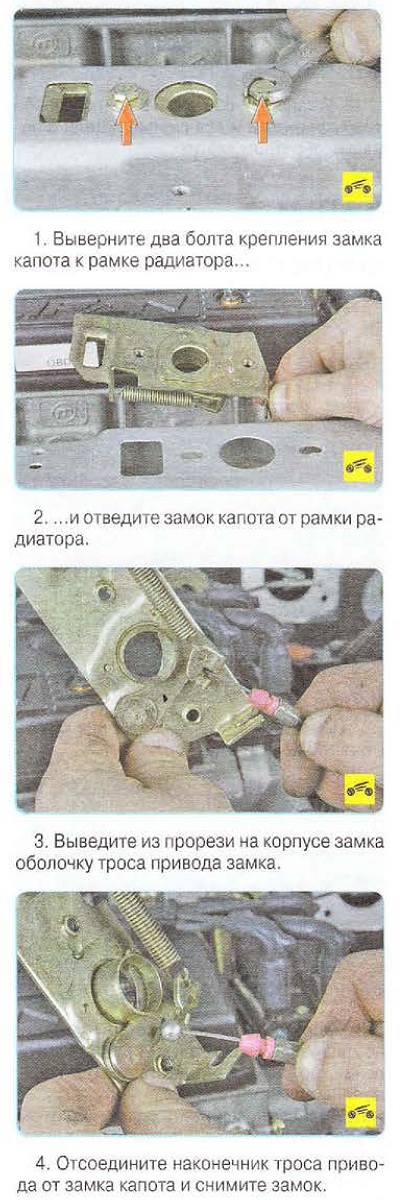 1. Выверните два болта крепления замка капота к рамке радиатора...

2. ...и отведите замок капота от рамки радиатора.

3. Выведите из прорези на корпусе замка оболочку троса привода замка.

4. Отсоедините наконечник троса привода от замка капота и снимите замок.