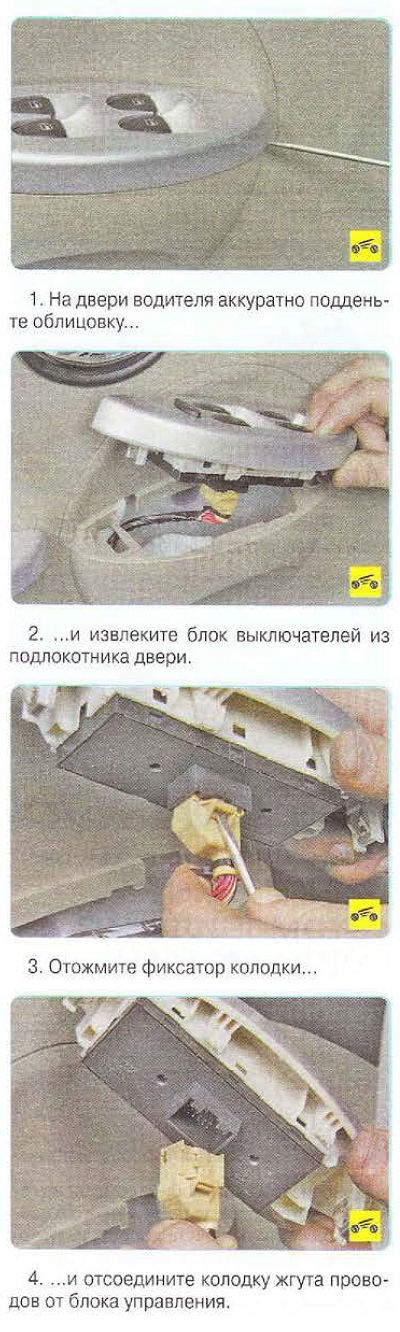 1. На двери водителя аккуратно подденьте облицовку...

2. ...и извлеките блок выключателей из подлокотника двери.

3. Отожмите фиксатор колодки...

4. ...и отсоедините колодку жгута проводов от блока управления.