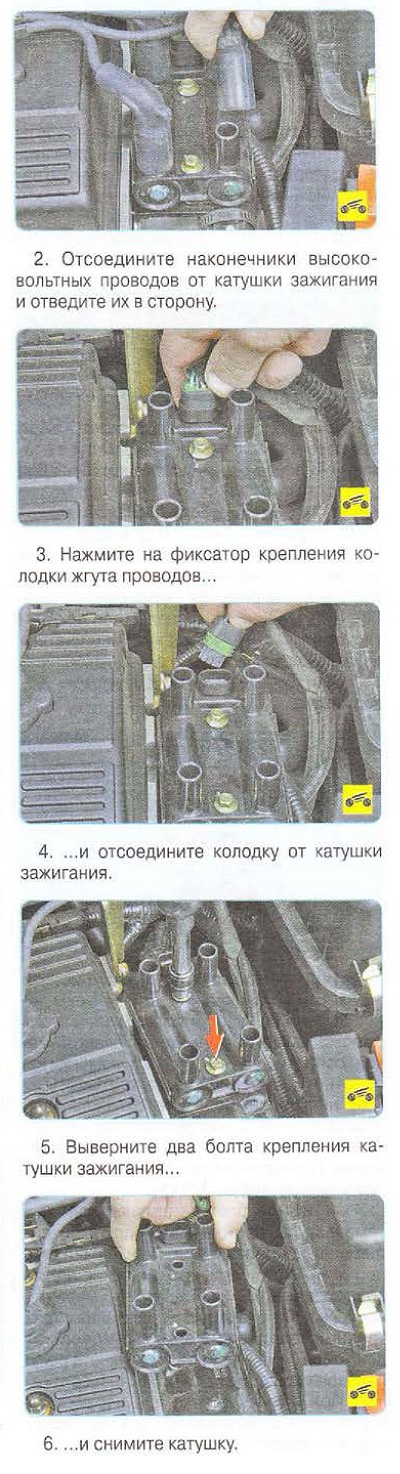 2. Отсоедините наконечники высоковольтных проводов от катушки зажигания и отведите их в сторону.

3. Нажмите на фиксатор крепления колодки жгута проводов...

4. ...и отсоедините колодку от катушки зажигания.

5. Выверните два болта крепления катушки зажигания...

6. ...и снимите катушку.