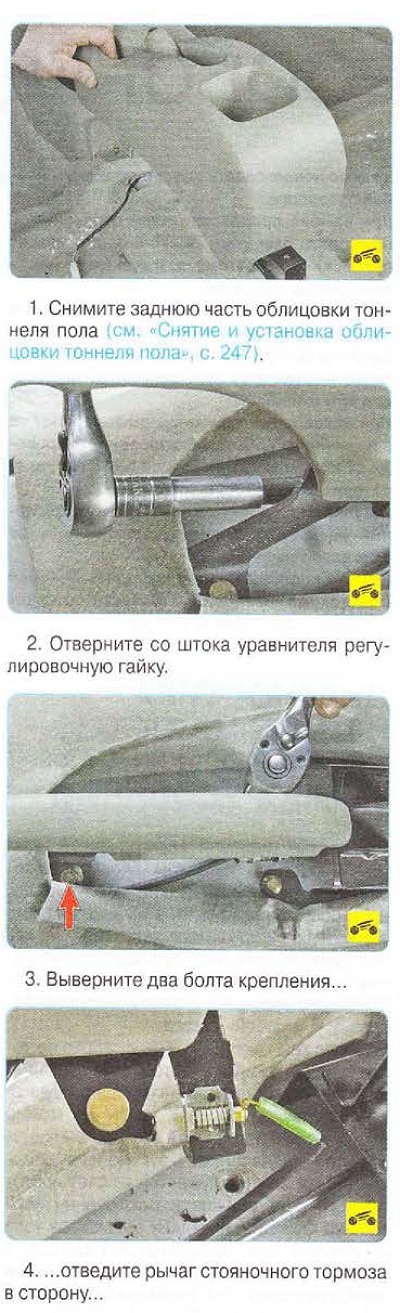 1. Снимите заднюю часть облицовки тоннеля пола (см. «Снятие и установка облицовки тоннеля пола», с. 247).

2. Отверните со штока уравнителя регулировочную гайку.

3. Выверните два болта крепления...

4. ...отведите рычаг стояночного тормоза в сторону...