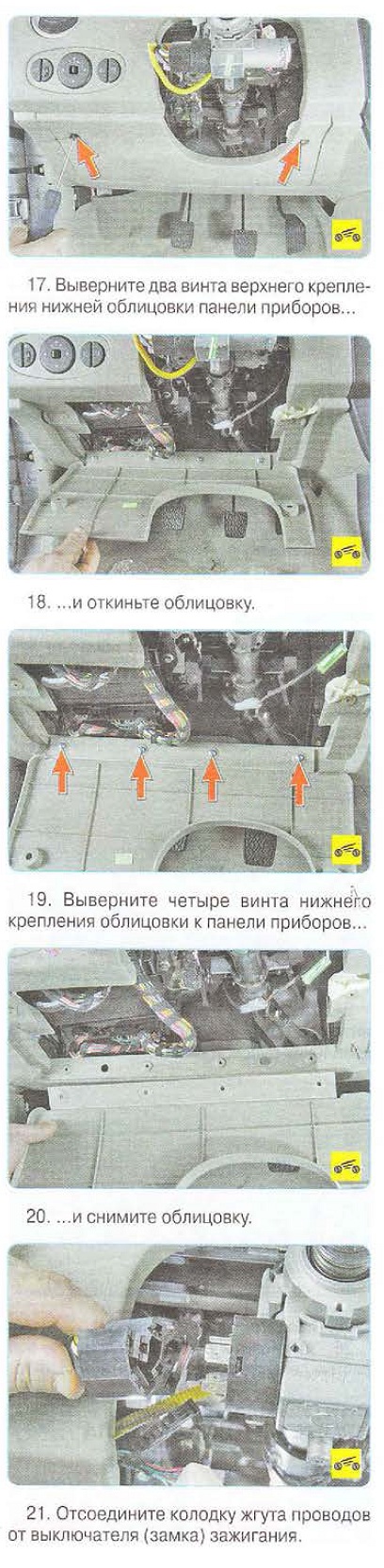 17. Выверните два винта верхнего крепления нижней облицовки панели приборов...

18. ...и откиньте облицовку.

19. Выверните четыре винта нижнего крепления облицовки к панели приборов...

20. ...и снимите облицовку.

21. Отсоедините колодку жгута проводов от выключателя (замка) зажигания.