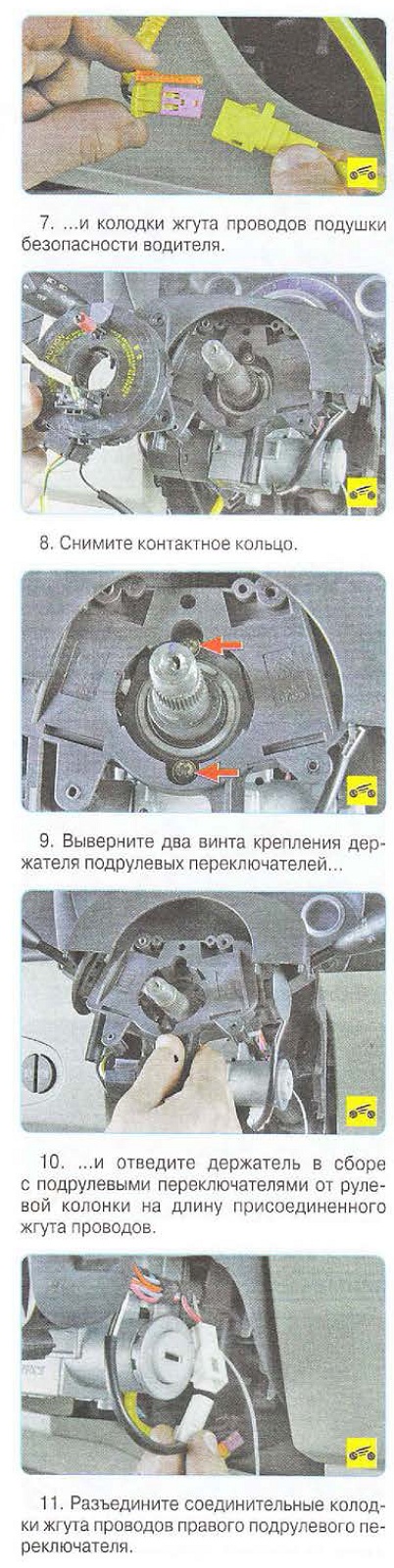 7. ...и колодки жгута проводов подушки безопасности водителя.

8. Снимите контактное кольцо.

9. Выверните два винта крепления держателя подрулевых переключателей...

10. ...и отведите держатель в сборе с подрулевыми переключателями от рулевой колонки на длину присоединенного жгута проводов.

11. Разъедините соединительные колодки жгута проводов правого подрулевого переключателя.