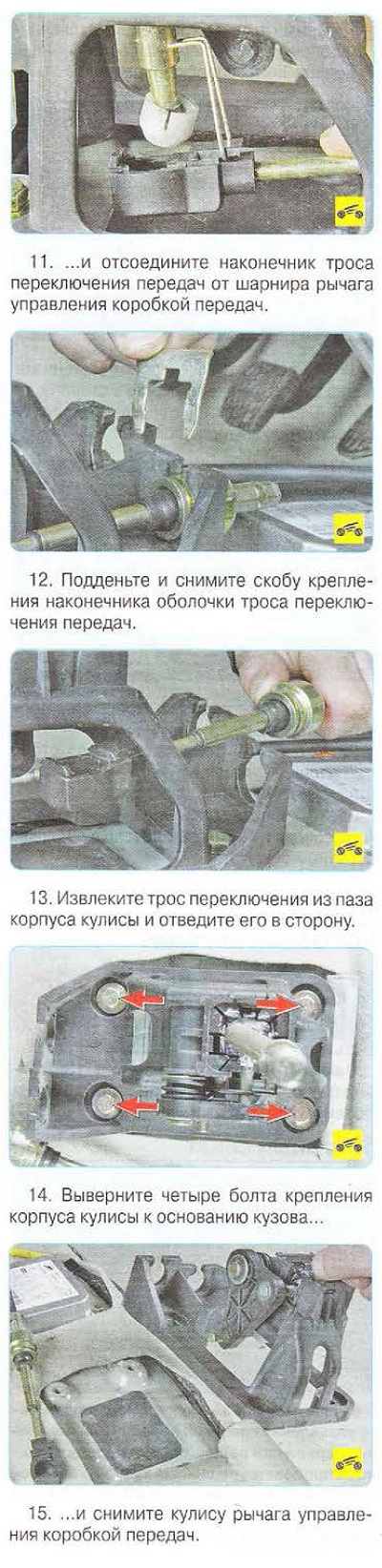 11. ...и отсоедините наконечник троса переключения передач от шарнира рычага управления коробкой передач.

12. Подденьте и снимите скобу крепления наконечника оболочки троса переключения передач.

13. Извлеките трос переключения из паза корпуса кулисы и отведите его в сторону.

14. Выверните четыре болта крепления корпуса кулисы к основанию кузова...

15. ...и снимите кулису рычага управления коробкой передач.