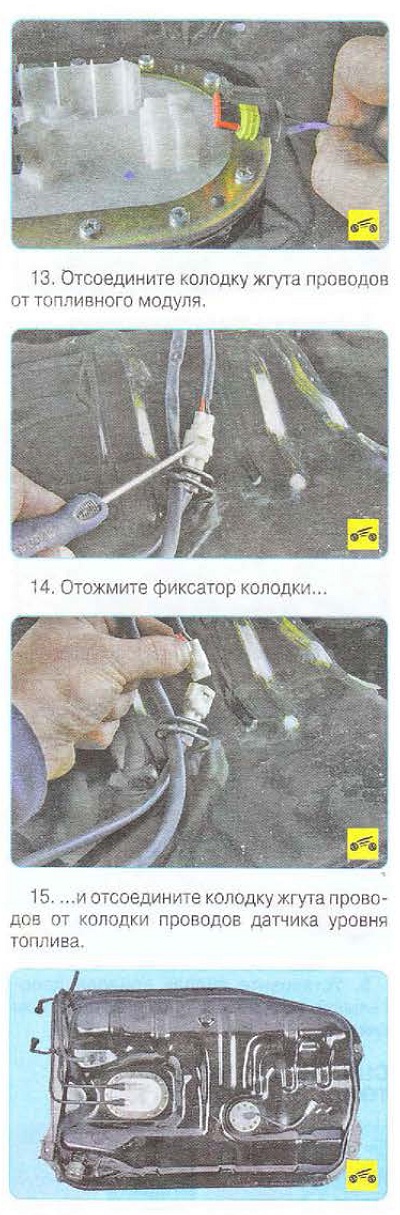 13. Отсоедините колодку жгута проводов от топливного модуля.

14. Отожмите фиксатор колодки...

15. ...и отсоедините колодку жгута проводов от колодки проводов датчика уровня топлива.