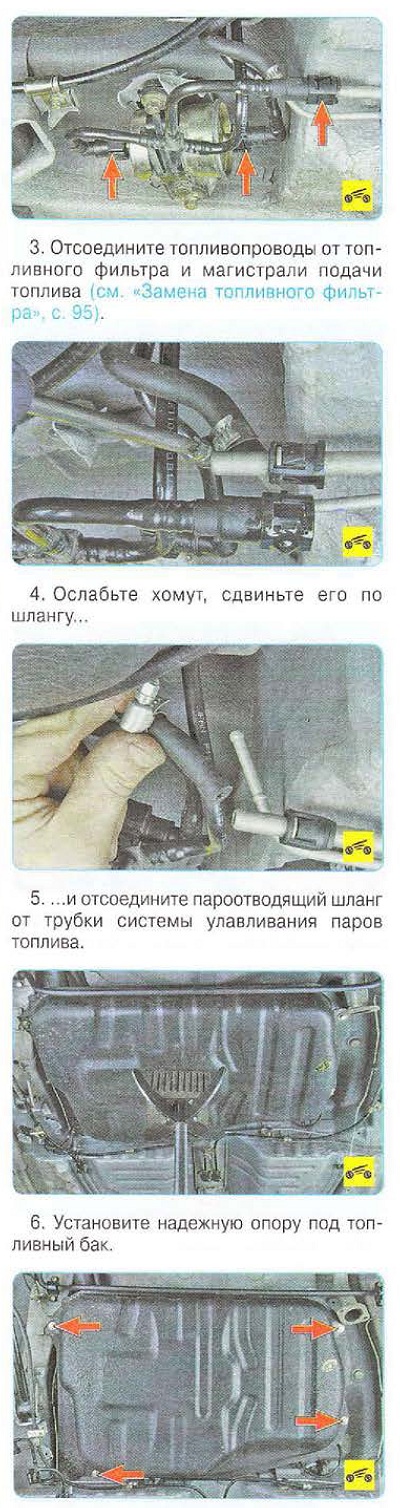 3. Отсоедините топливопроводы от топливного фильтра и магистрали подачи топлива (см. «Замена топливного фильтра», с. 95).

4. Ослабьте хомут, сдвиньте его по шлангу...

5. ...и отсоедините пароотводящий шланг от трубки системы улавливания паров топлива.

6. Установите надежную опору под топливный бак.