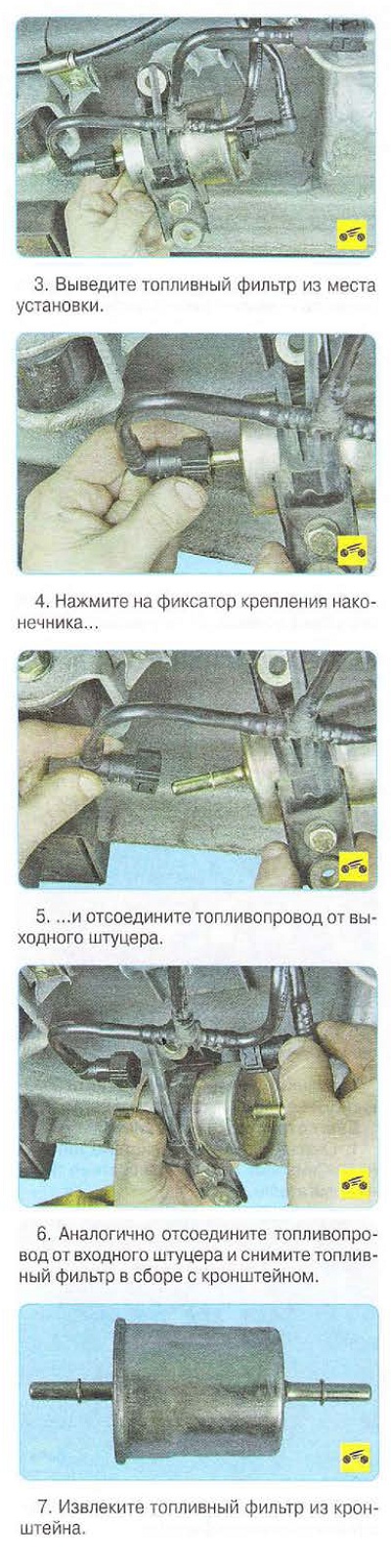 3. Выведите топливный фильтр из места установки.

4. Нажмите на фиксатор крепления наконечника...

5. ...и отсоедините топливопровод от выходного штуцера.

6. Аналогично отсоедините топливопровод от входного штуцера и снимите топливный фильтр в сборе с кронштейном.

7. Извлеките топливный фильтр из кронштейна.