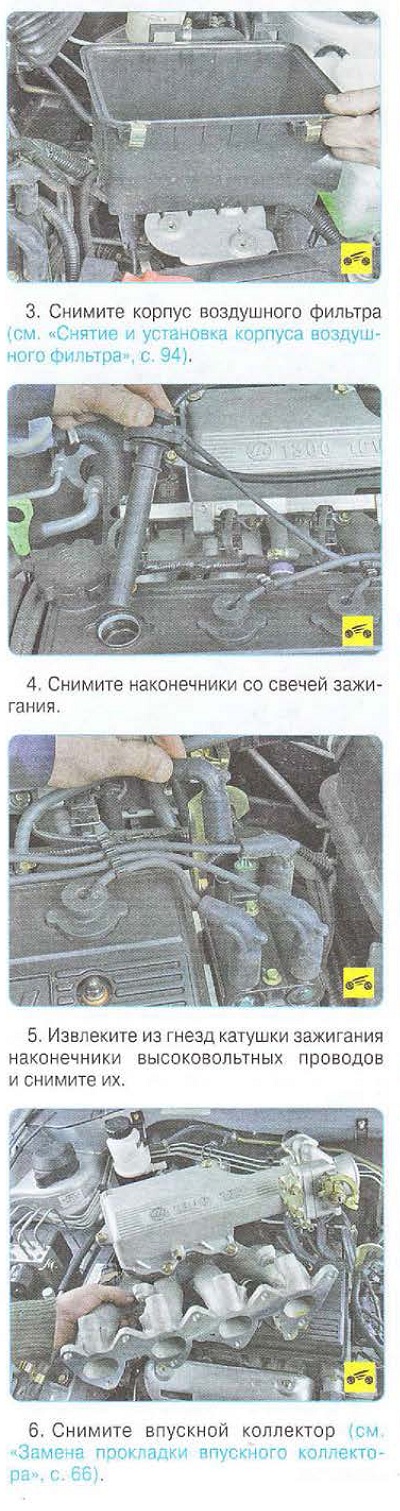 3. Снимите корпус воздушного фильтра (см. «Снятие и установка корпуса воздушного фильтра», с. 94).

4. Снимите наконечники со свечей зажигания.

5. Извлеките из гнезд катушки зажигания наконечники высоковольтных проводов и снимите их.

6. Снимите впускной коллектор (см. «Замена прокладки впускного коллектора», с. 66).