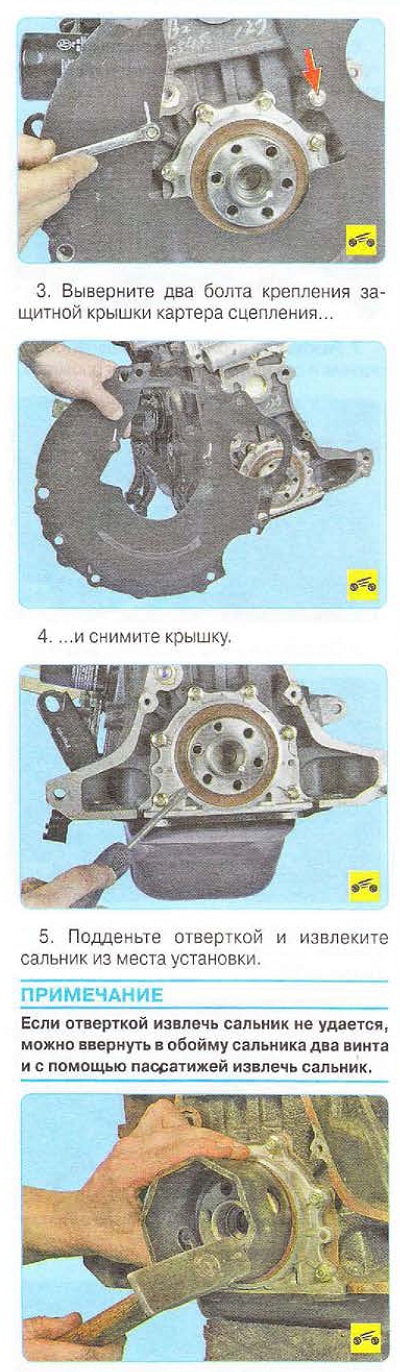 3. Выверните два болта крепления защитной крышки картера сцепления...

4. ...и снимите крышку.

5. Подденьте отверткой и извлеките сальник из места установки.

ПРИМЕЧАНИЕ

Если отверткой извлечь сальник не удается, можно ввернуть в обойму сальника два винта и с помощью пассатижей извлечь сальник.