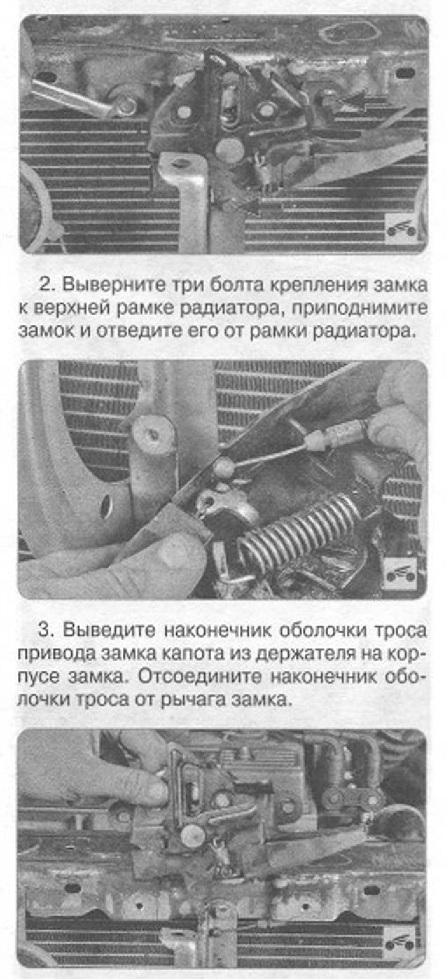 2. Выверните три болта крепления замка к верхней рамке радиатора, приподнимите замок и отведите его от рамки радиатора.

3. Выведите наконечник оболочки троса привода замка капота из держателя на корпусе замка. Отсоедините наконечник оболочки троса от рычага замка.