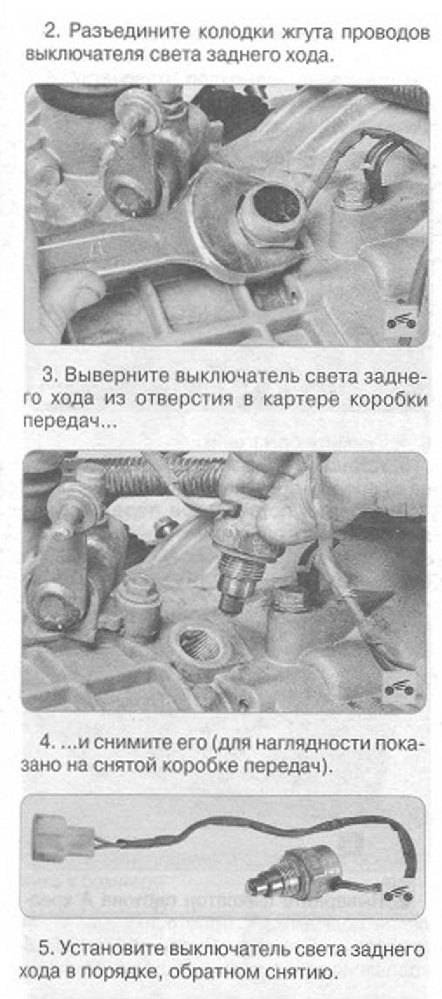 2. Разъедините колодки жгута проводов выключателя света заднего хода.

3. Выверните выключатель света заднего хода из отверстия в картере коробки передач...

4. ...и снимите его (для наглядности показано на снятой коробке передач).

5. Установите выключатель света заднего хода в порядке, обратном снятию.