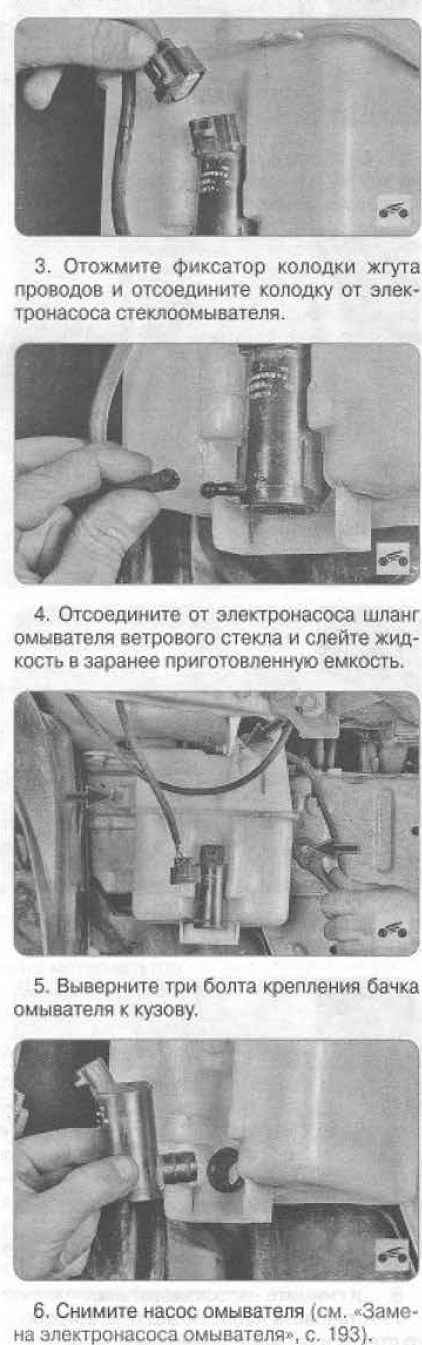 3. Отожмите фиксатор колодки жгута проводов и отсоедините колодку от электронасоса стеклоомывателя.

4. Отсоедините от электронасоса шланг омывателя ветрового стекла и слейте жидкость в заранее приготовленную емкость.

5. Выверните три болта крепления бачка омывателя к кузову.

6. Снимите насос омывателя (см. «Замена электронасоса омывателя», с. 193).