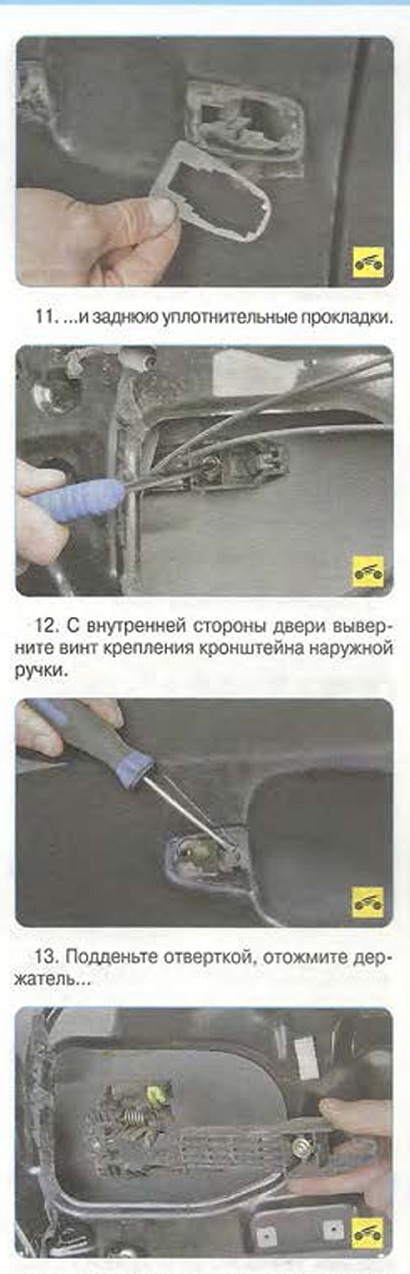 11. ...и заднюю уплотнительные прокладки.

12. С внутренней стороны двери выверните винт крепления кронштейна наружной ручки.

13. Подденьте отверткой, отожмите держатель...