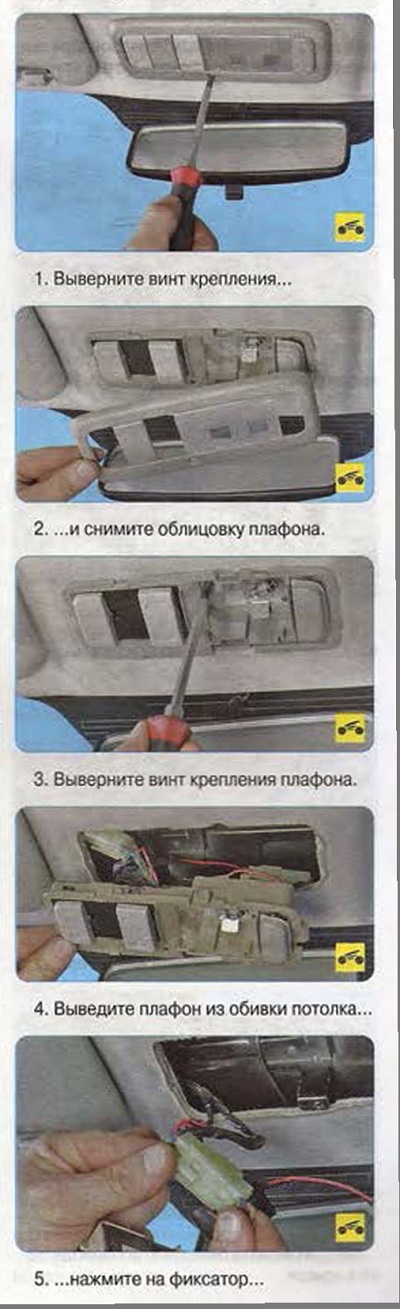 1. Выверните винт крепления...

2. ...и снимите облицовку плафона.

3. Выверните винт крепления плафона.

4. Выведите плафон из обивки потолка...

5. ...нажмите на фиксатор...