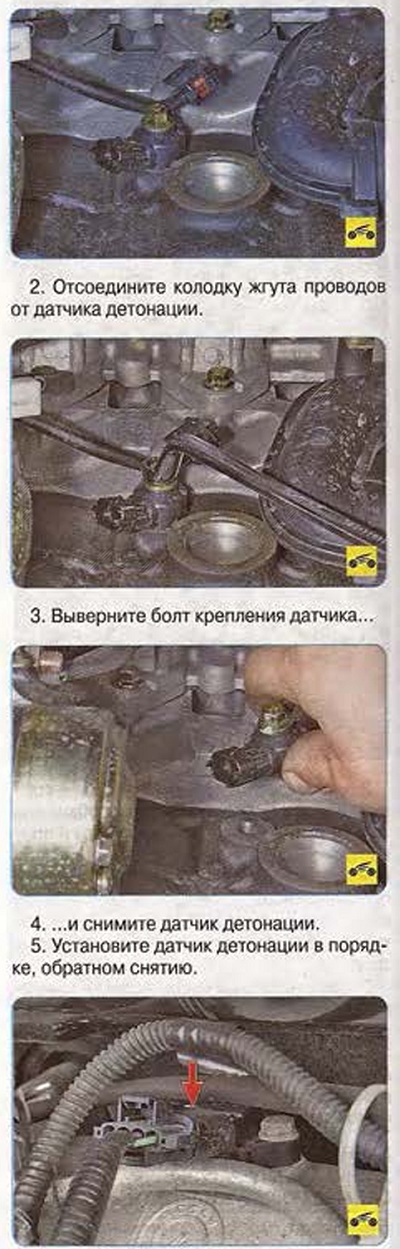 2. Отсоедините колодку жгута проводов от датчика детонации.

3. Выверните болт крепления датчика...

4. ...и снимите датчик детонации.
5. Установите датчик детонации в порядке, обратном снятию.