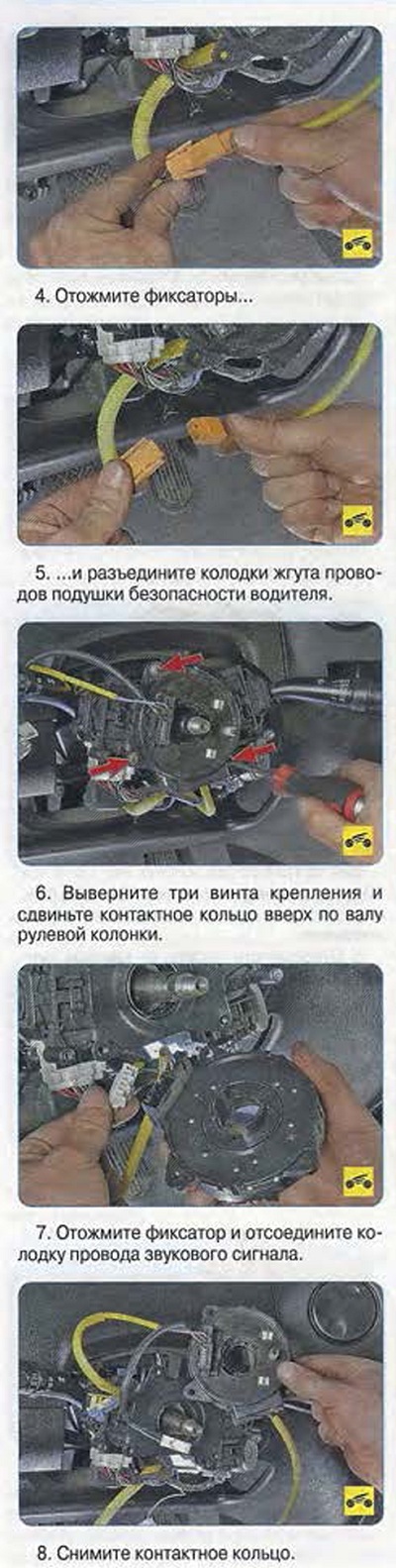 4. Отожмите фиксаторы...

5. ...и разъедините колодки жгута проводов подушки безопасности водителя.

6. Выверните три винта крепления и сдвиньте контактное кольцо вверх по валу рулевой колонки.

7. Отожмите фиксатор и отсоедините колодку провода звукового сигнала.

8. Снимите контактное кольцо.