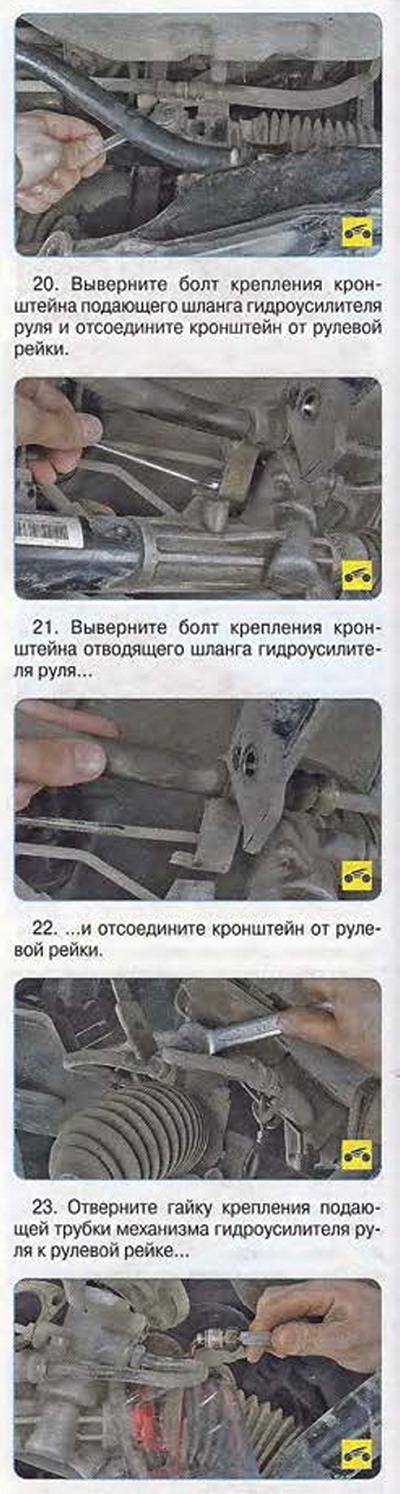 20. Выверните болт крепления кронштейна подающего шланга гидроусилителя руля и отсоедините кронштейн от рулевой рейки.

21. Выверните болт крепления кронштейна отводящего шланга гидроусилителя руля...

22. ...и отсоедините кронштейн от рулевой рейки.

23. Отверните гайку крепления подающей трубки механизма гидроусилителя руля к рулевой рейке...