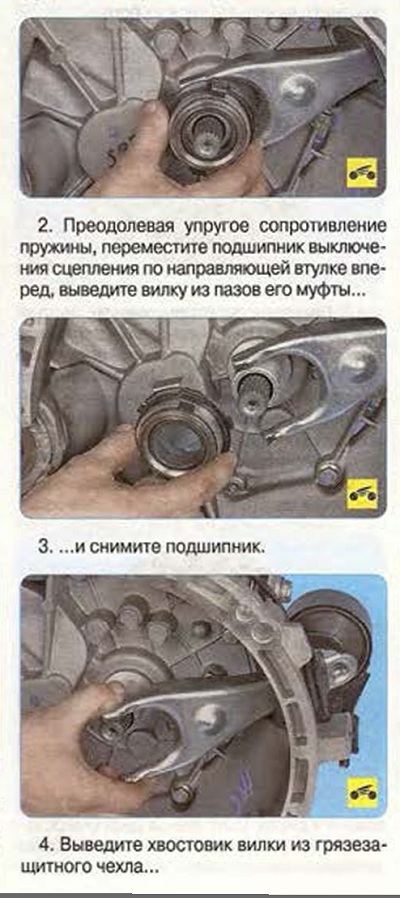 2. Преодолевая упругое сопротивление пружины, переместите подшипник выключения сцепления по направляющей втулке вперед, выведите вилку из пазов его муфты...

3. ...и снимите подшипник.

4. Выведите хвостовик вилки из грязезащитного чехла...