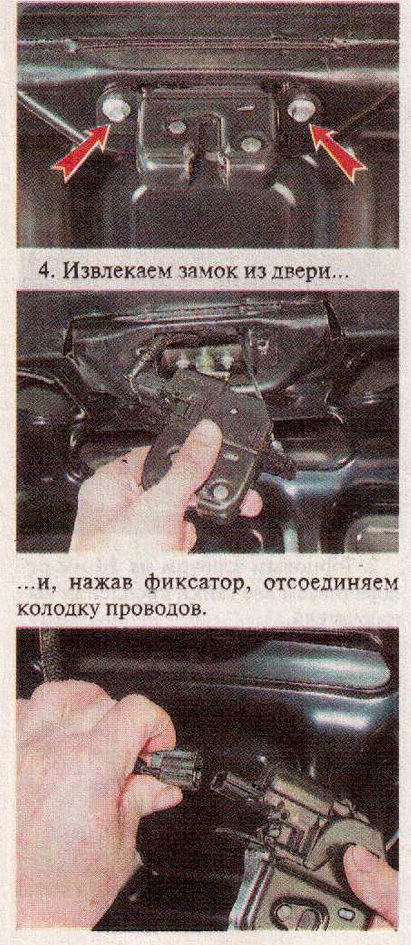 4. Извлекаем замок из двери...

...и, нажав фиксатор, отсоединяем колодку проводов.