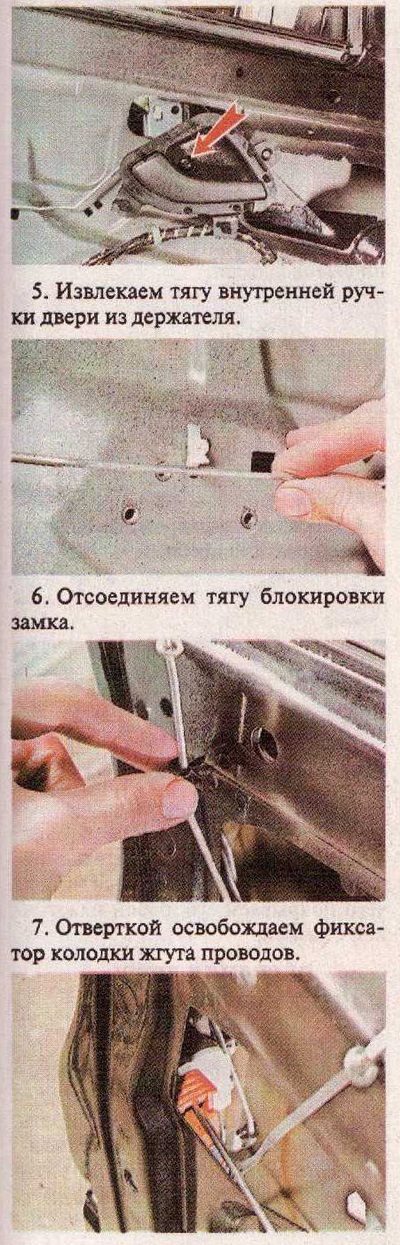 5. Извлекаем тягу внутренней ручки двери из держателя.

6. Отсоединяем тягу блокировки замка.

7. Отверткой освобождаем фиксатор колодки жгута проводов.