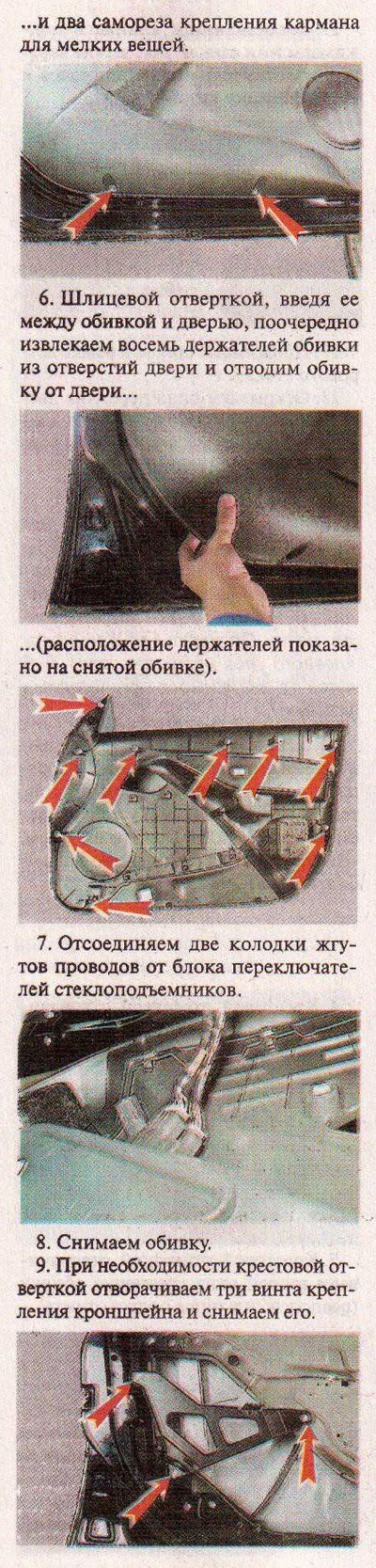 ...и два самореза крепления кармана для мелких вещей.

6. Шлицевой отверткой, введя ее между обивкой и дверью, поочередно извлекаем восемь держателей обивки из отверстий двери и отводим обивку от двери...

...(расположение держателей показано на снятой обивке).

7. Отсоединяем две колодки жгутов проводов от блока переключателей стеклоподъемников.

8. Снимаем обивку.
9. При необходимости крестовой отверткой отворачиваем три винта крепления кронштейна и снимаем его.