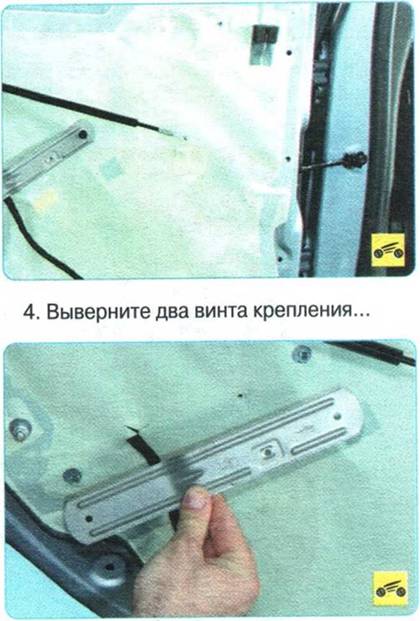 4. Выверните два винта крепления...