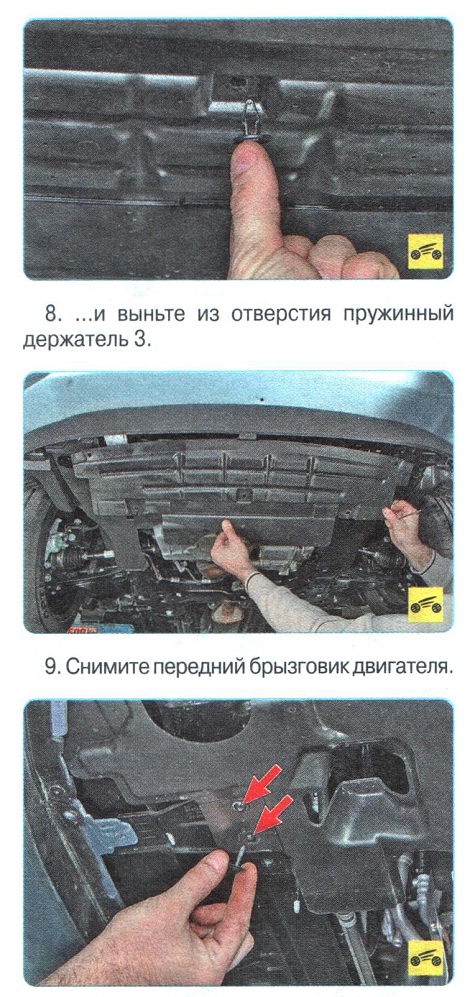 8. ...и выньте из отверстия пружинный держатель 3.

9. Снимите передний брызговик двигателя.