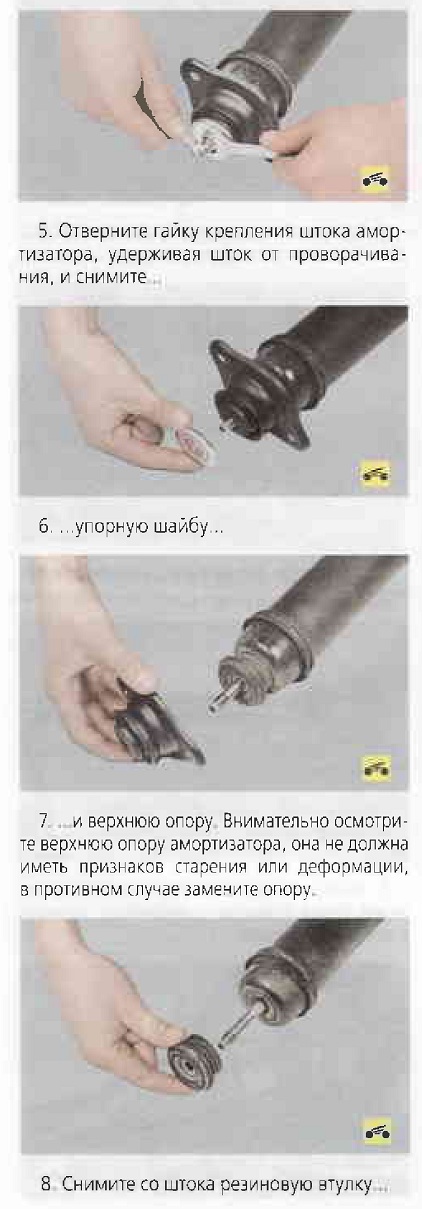 5. Отверните гайку крепления штока амортизатора, удерживая шток от проворачивания, и снимите...

6. ...упорную шайбу...

7. ...и верхнюю опору. Внимательно осмотрите верхнюю опору амортизатора, она не должна иметь признаков старения или деформации, в противном случае замените опору.

8. Снимите со штока резиновую втулку...