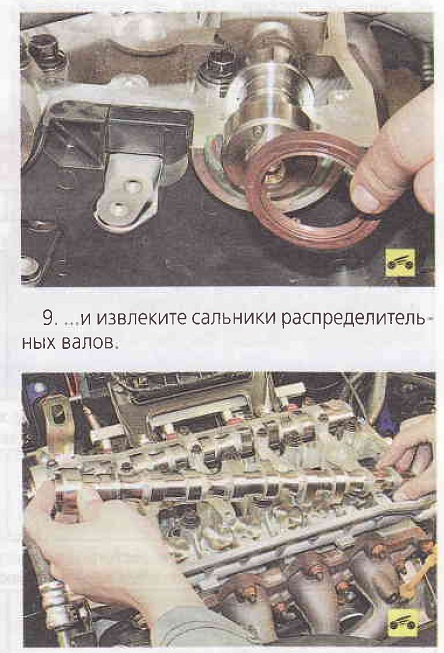 9. ...и извлеките сальники распределительных валов.