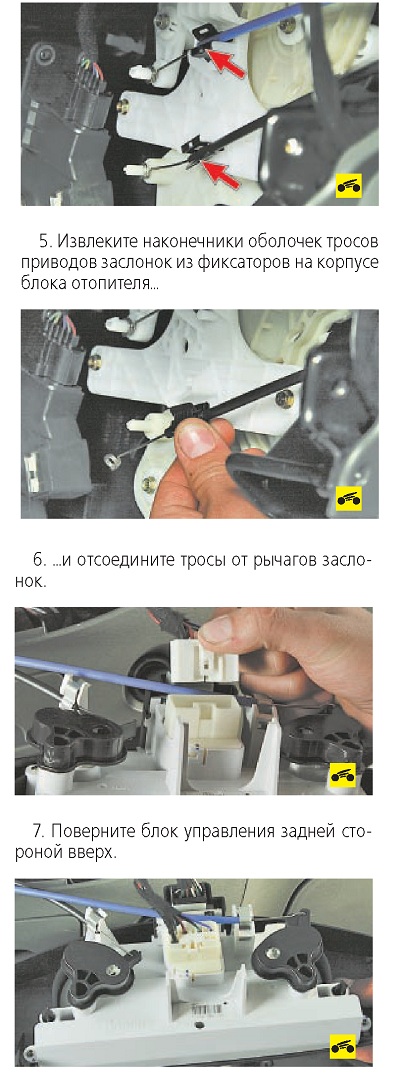 5. Извлеките наконечники оболочек тросов приводов заслонок из фиксаторов на корпусе блока отопителя...

6. ...и отсоедините тросы от рычагов заслонок.

7. Поверните блок управления задней стороной вверх.