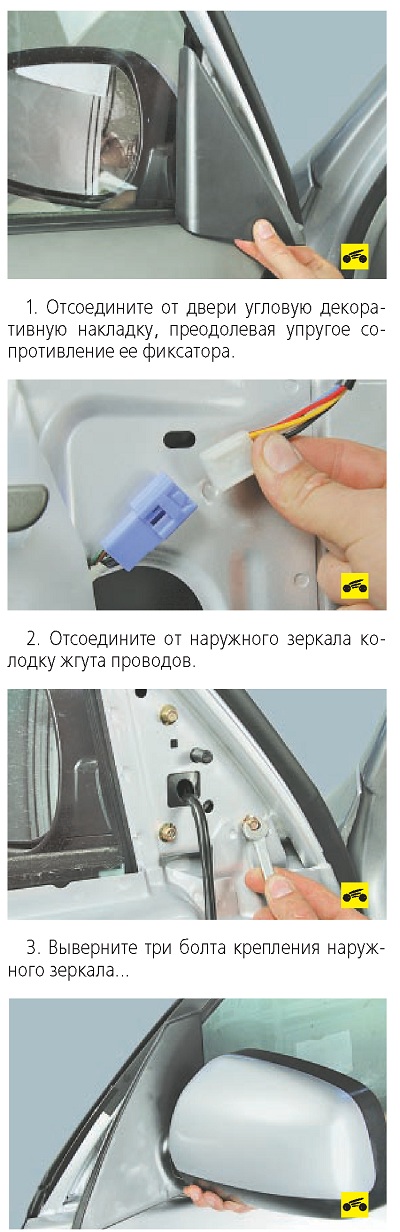 1. Отсоедините от двери угловую декоративную накладку, преодолевая упругое сопротивление ее фиксатора.

2. Отсоедините от наружного зеркала колодку жгута проводов.

3. Выверните три болта крепления наружного зеркала...