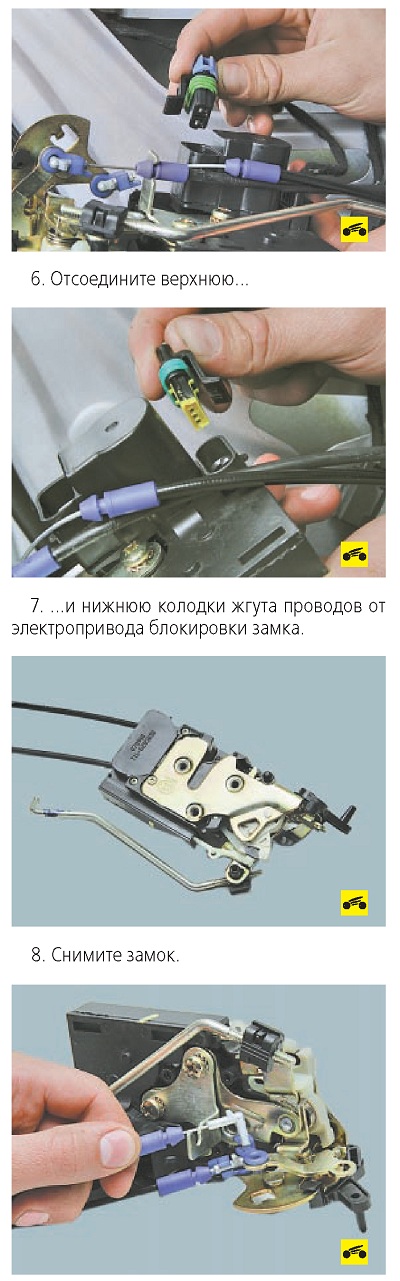 6. Отсоедините верхнюю...

7. ...и нижнюю колодки жгута проводов от электропривода блокировки замка.

8. Снимите замок.