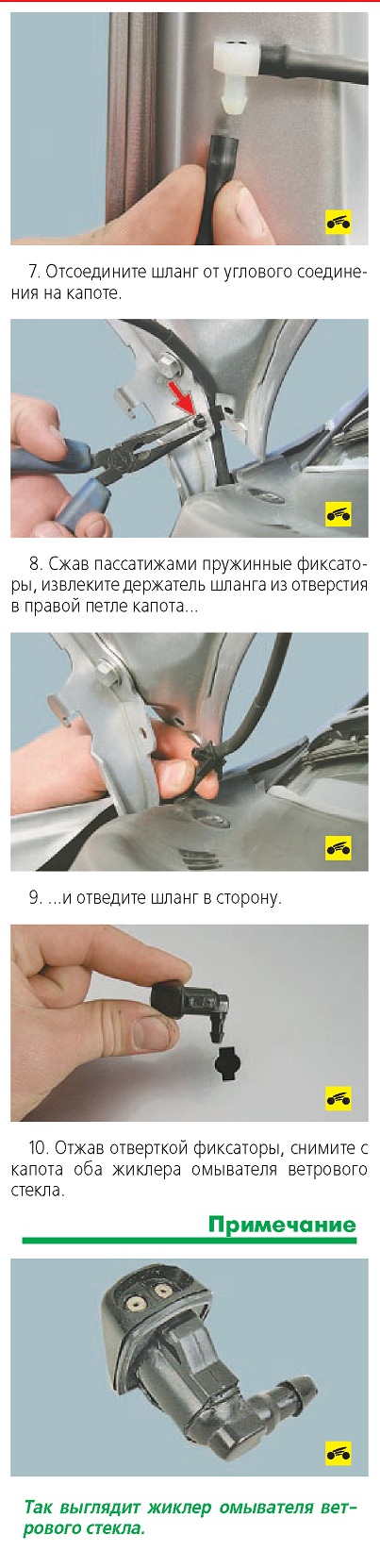 7. Отсоедините шланг от углового соединения на капоте.

8. Сжав пассатижами пружинные фиксаторы, извлеките держатель шланга из отверстия в правой петле капота...

9. ...и отведите шланг в сторону.

10. Отжав отверткой фиксаторы, снимите с капота оба жиклера омывателя ветрового стекла.

Примечание

Так выглядит жиклер омывателя ветрового стекла.