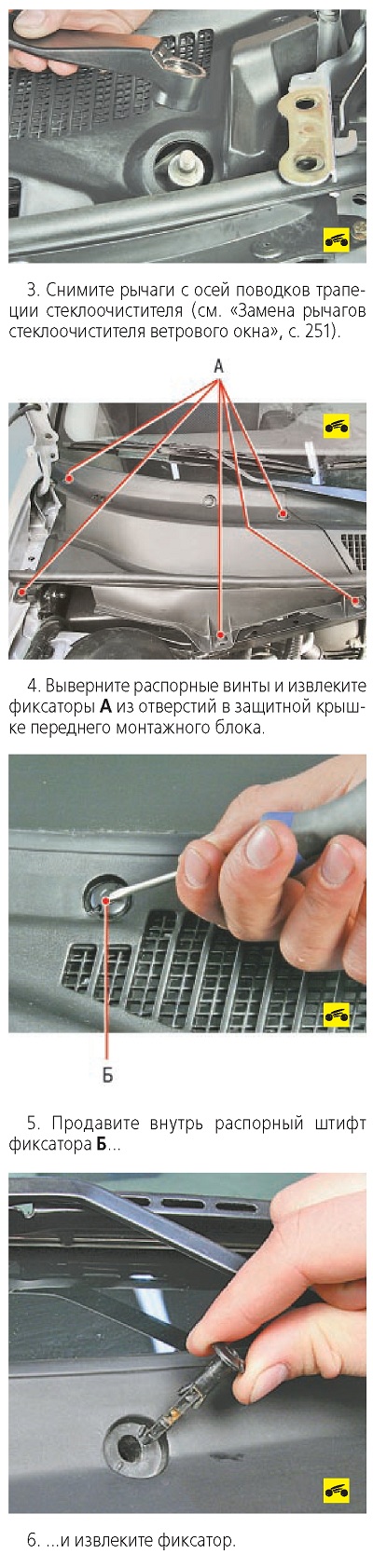 3. Снимите рычаги с осей поводков трапеции стеклоочистителя (см. «Замена рычагов стеклоочистителя ветрового окна», с. 251).

А

4. Выверните распорные винты и извлеките фиксаторы **А** из отверстий в защитной крышке переднего монтажного блока.

Б

5. Продавите внутрь распорный штифт фиксатора **Б**...

6. ...и извлеките фиксатор.