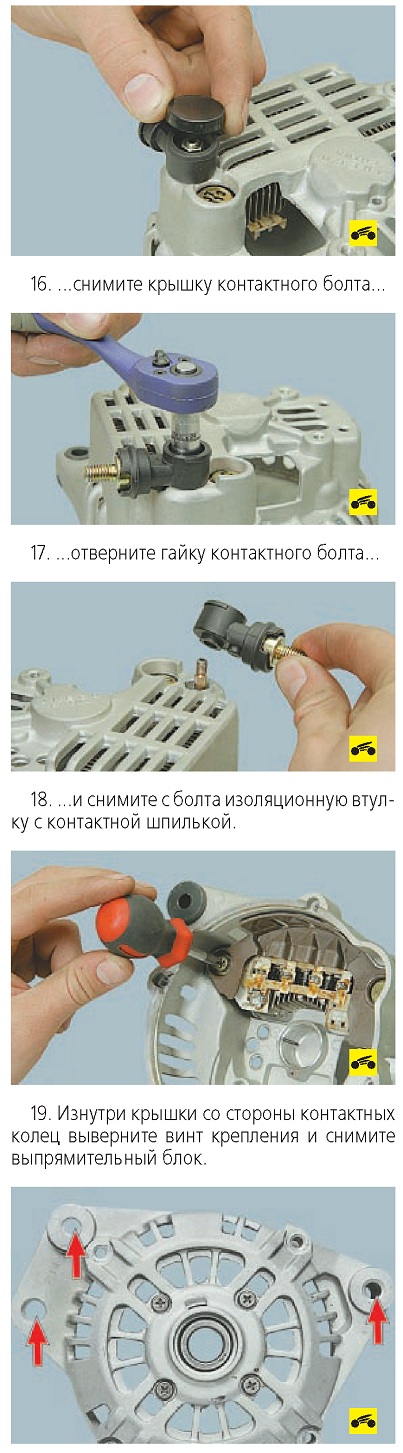 16. ...снимите крышку контактного болта...

17. ...отверните гайку контактного болта...

18. ...и снимите с болта изоляционную втулку с контактной шпилькой.

19. Изнутри крышки со стороны контактных колец выверните винт крепления и снимите выпрямительный блок.