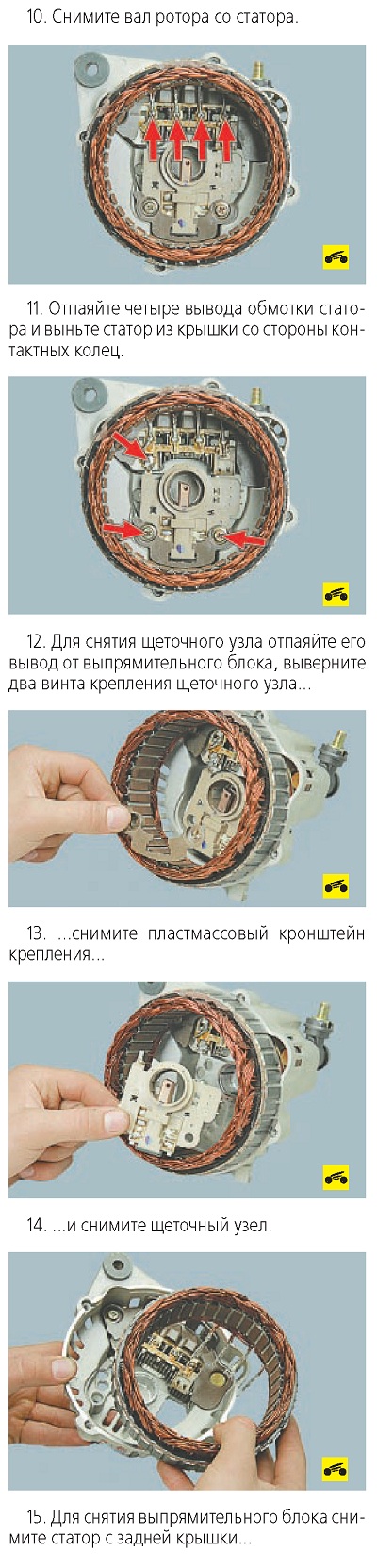 10. Снимите вал ротора со статора.

11. Отпаяйте четыре вывода обмотки статора и выньте статор из крышки со стороны контактных колец.

12. Для снятия щеточного узла отпаяйте его вывод от выпрямительного блока, выверните два винта крепления щеточного узла...

13. ...снимите пластмассовый кронштейн крепления...

14. ...и снимите щеточный узел.

15. Для снятия выпрямительного блока снимите статор с задней крышки...