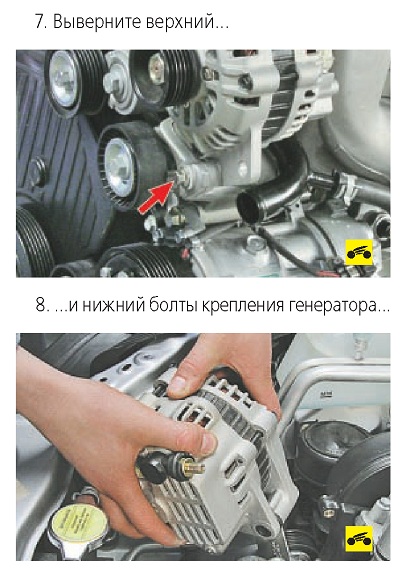 7. Выверните верхний...

8. ...и нижний болты крепления генератора...